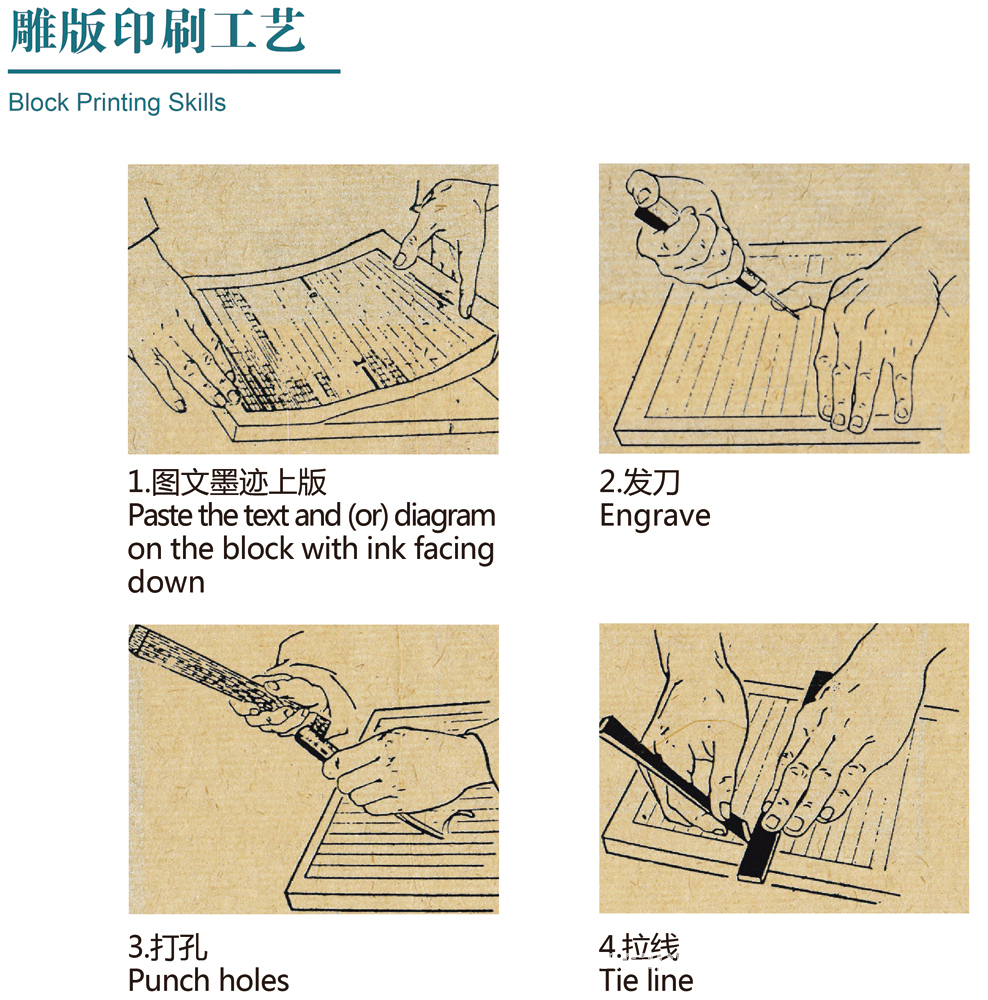 雕版印刷工艺

Block Printing Skills

1.图文墨迹上版
Paste the text and (or) diagram on the block with ink facing down

2.发刀
Engrave

3.打孔
Punch holes

4.拉线
Tie line